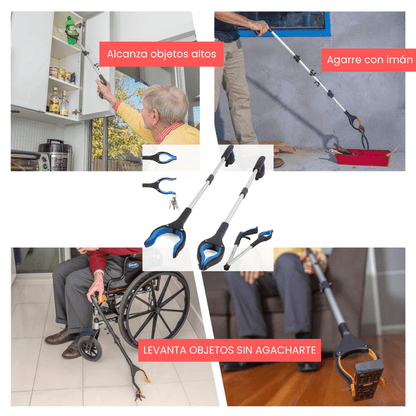 Alcanza objetos altos

Agarre con imán

LEVANTA OBJETOS SIN AGACHARTE