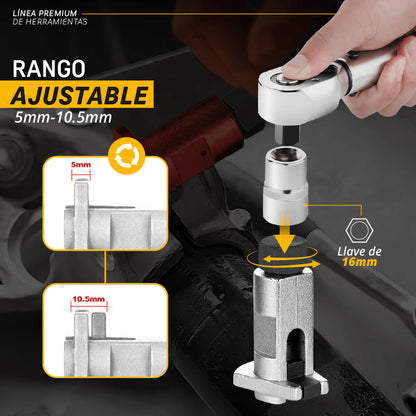 LÍNEA PREMIUM
DE HERRAMIENTAS

RANGO
AJUSTABLE
5mm-10.5mm

5mm

10.5mm

Llave de
16mm