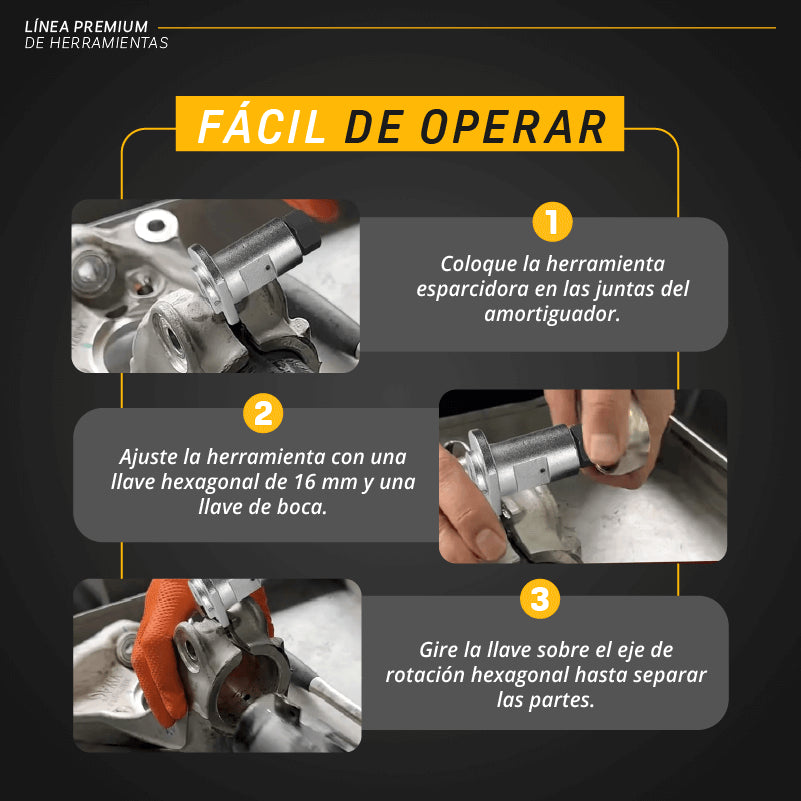 LÍNEA PREMIUM
DE HERRAMIENTAS

FÁCIL DE OPERAR

1
Coloque la herramienta esparcidora en las juntas del amortiguador.

2
Ajuste la herramienta con una llave hexagonal de 16 mm y una llave de boca.

3
Gire la llave sobre el eje de rotación hexagonal hasta separar las partes.