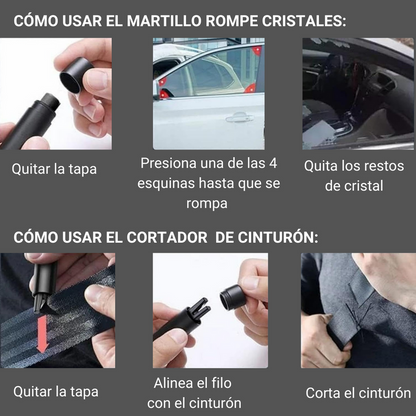 CÓMO USAR EL MARTILLO ROMPE CRISTALES:

Quitar la tapa

Presiona una de las 4 esquinas hasta que se rompa

Quita los restos de cristal

CÓMO USAR EL CORTADOR DE CINTURÓN:

Quitar la tapa

Alinea el filo con el cinturón

Corta el cinturón