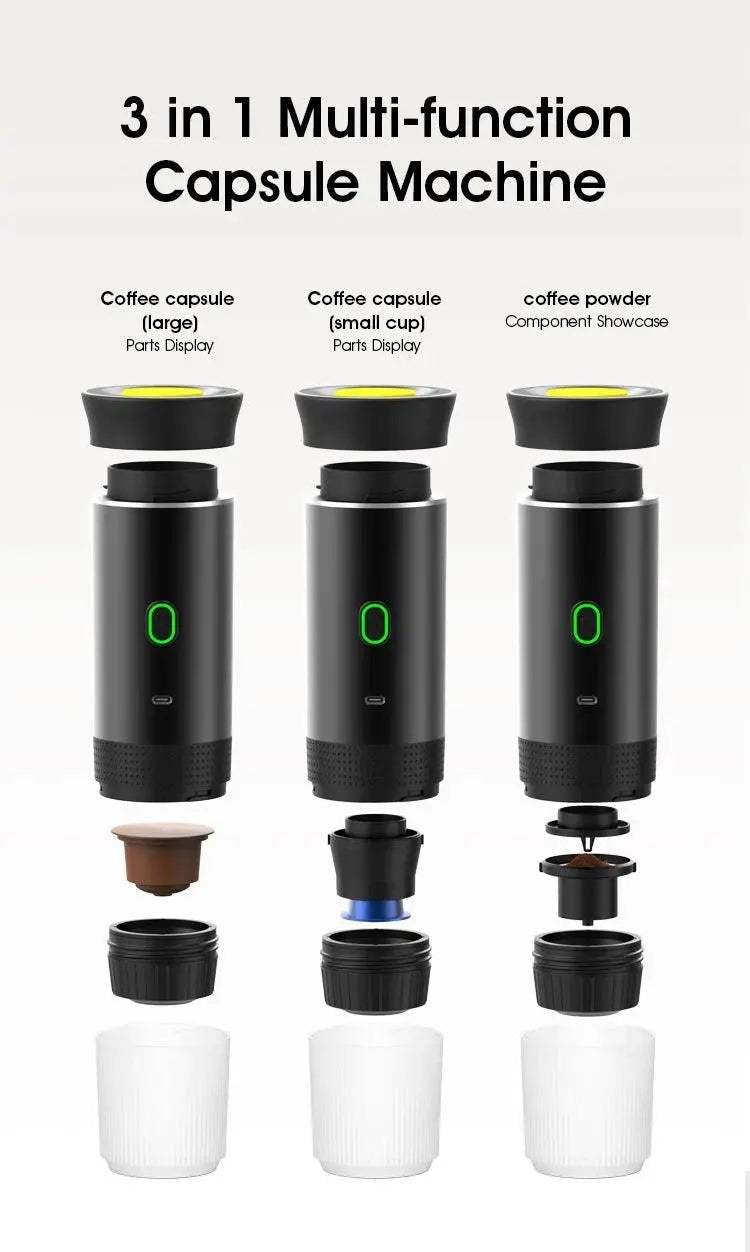 3 in 1 Multi-function Capsule Machine

Coffee capsule (large)
Parts Display

Coffee capsule (small cup)
Parts Display

coffee powder
Component Showcase